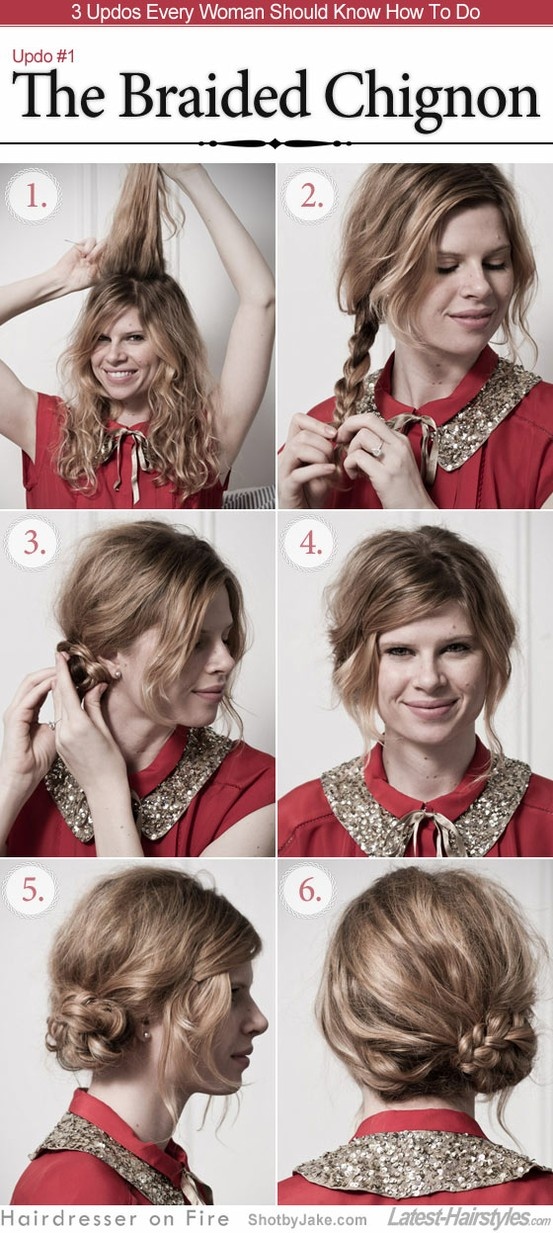 3 Updos Every Woman Should Know How To Do

Updo #1

The Braided Chignon

1.

2.

3.

4.

5.

6.

Hairdresser on Fire ShotbyJake.com Latest-Hairstyles.com