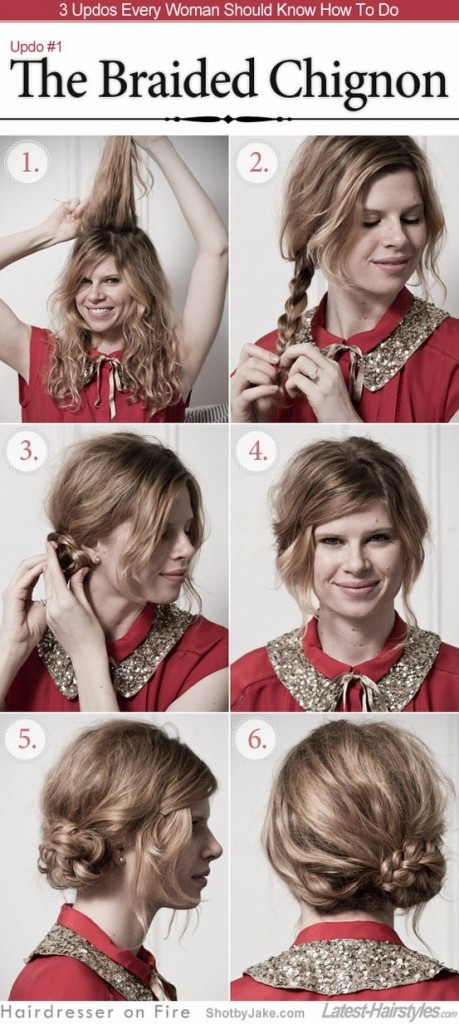 3 Updos Every Woman Should Know How To Do

Updo #1

The Braided Chignon

1.

2.

3.

4.

5.

6.

Hairdresser on Fire ShotbyJake.com Latest-Hairstyles.com